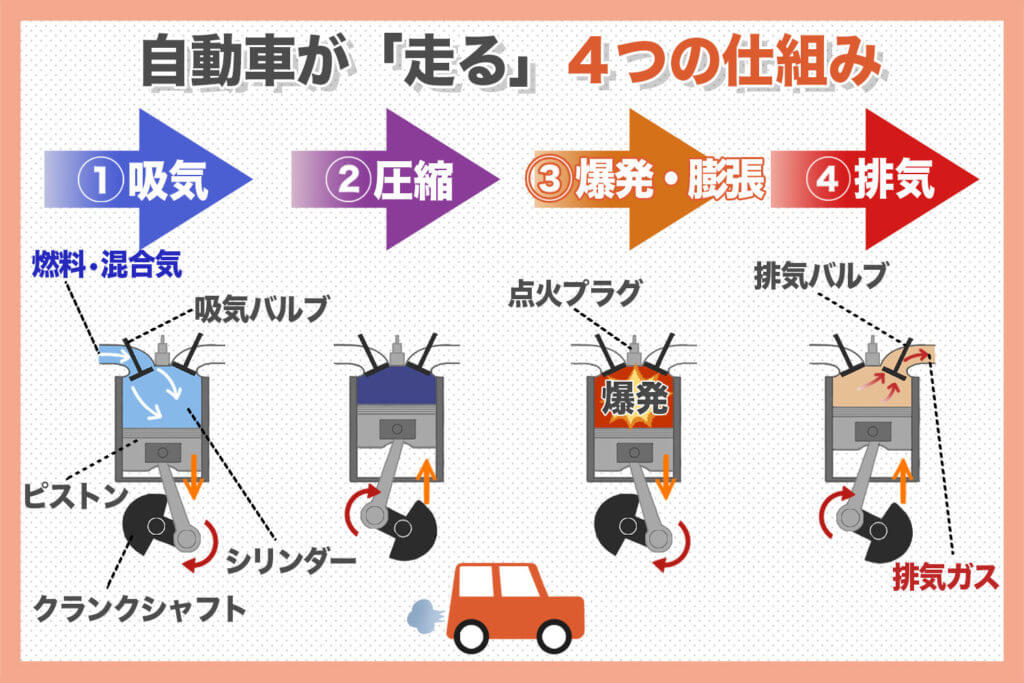 自動車が「走る」４つの仕組み

①吸気

②圧縮

③爆発・膨張

④排気

燃料・混合気

吸気バルブ

ピストン

シリンダー

クランクシャフト

点火プラグ

爆発

排気バルブ

排気ガス